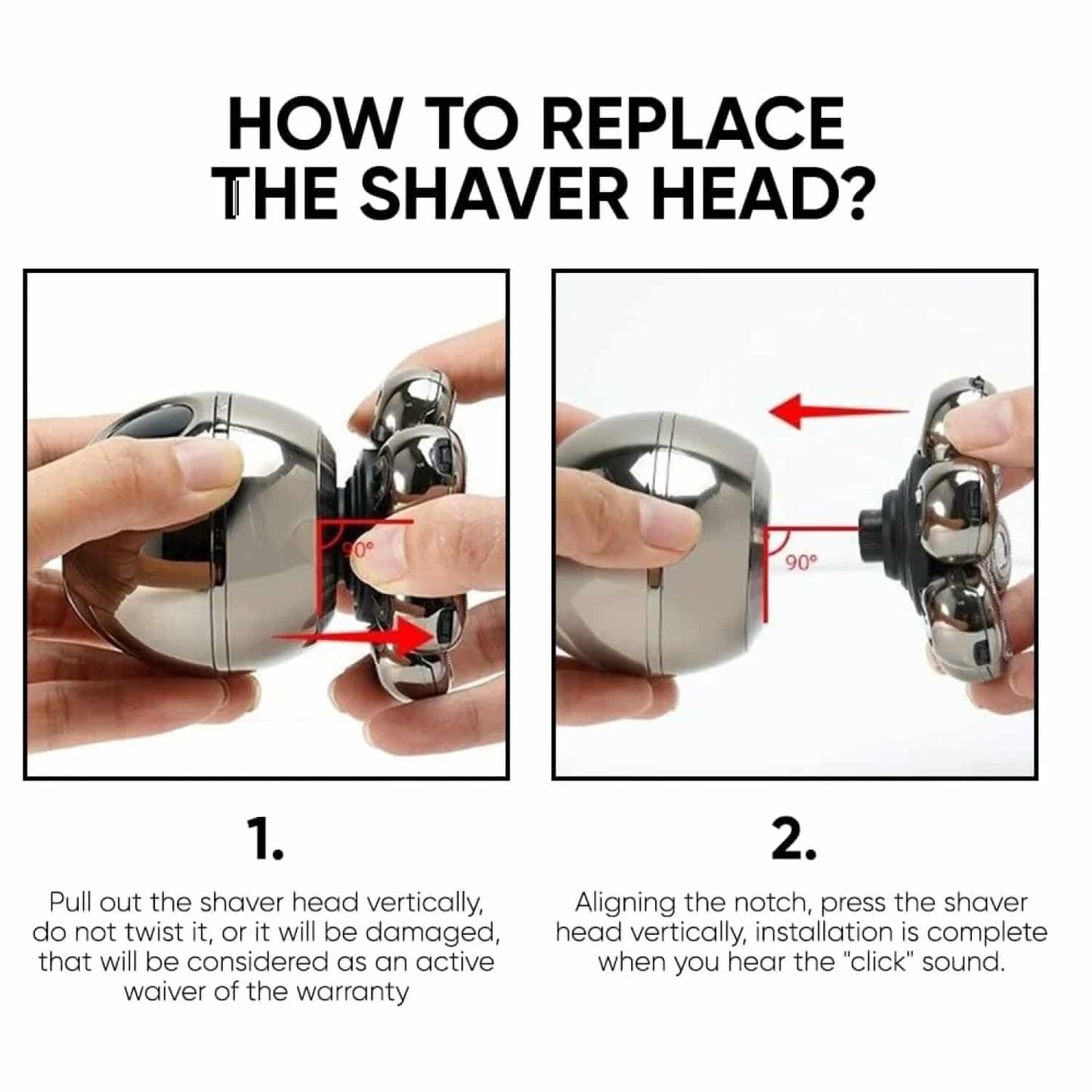 HOW TO REPLACE THE SHAVER HEAD?

90°

90°

1.

Pull out the shaver head vertically, do not twist it, or it will be damaged, that will be considered as an active waiver of the warranty

2.

Aligning the notch, press the shaver head vertically, installation is complete when you hear the "click" sound.